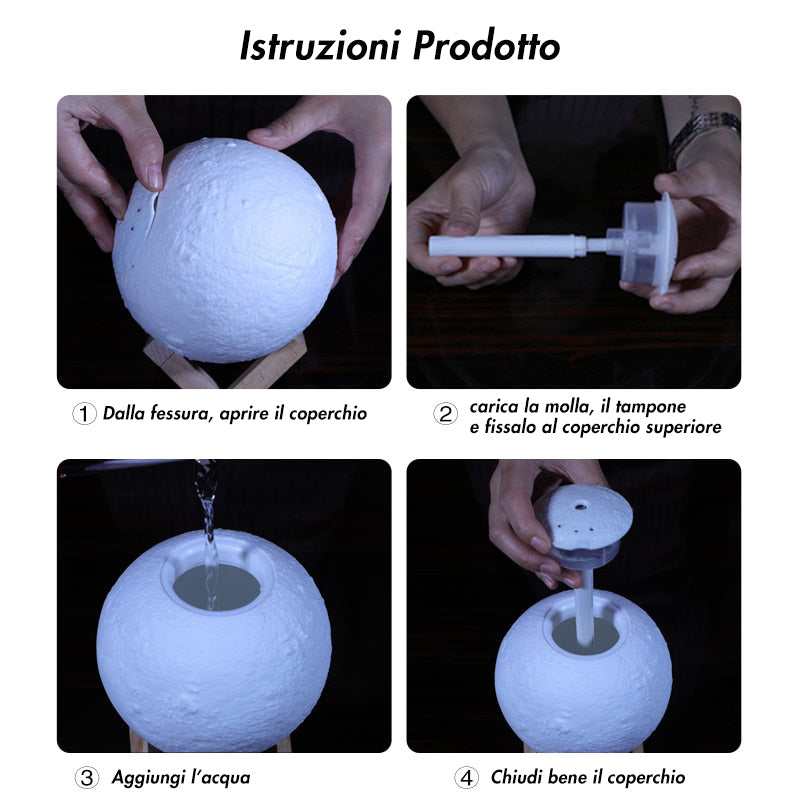 Istruzioni Prodotto

① Dalla fessura, aprire il coperchio

② carica la molla, il tampone e fissalo al coperchio superiore

③ Aggiungi l'acqua

④ Chiudi bene il coperchio