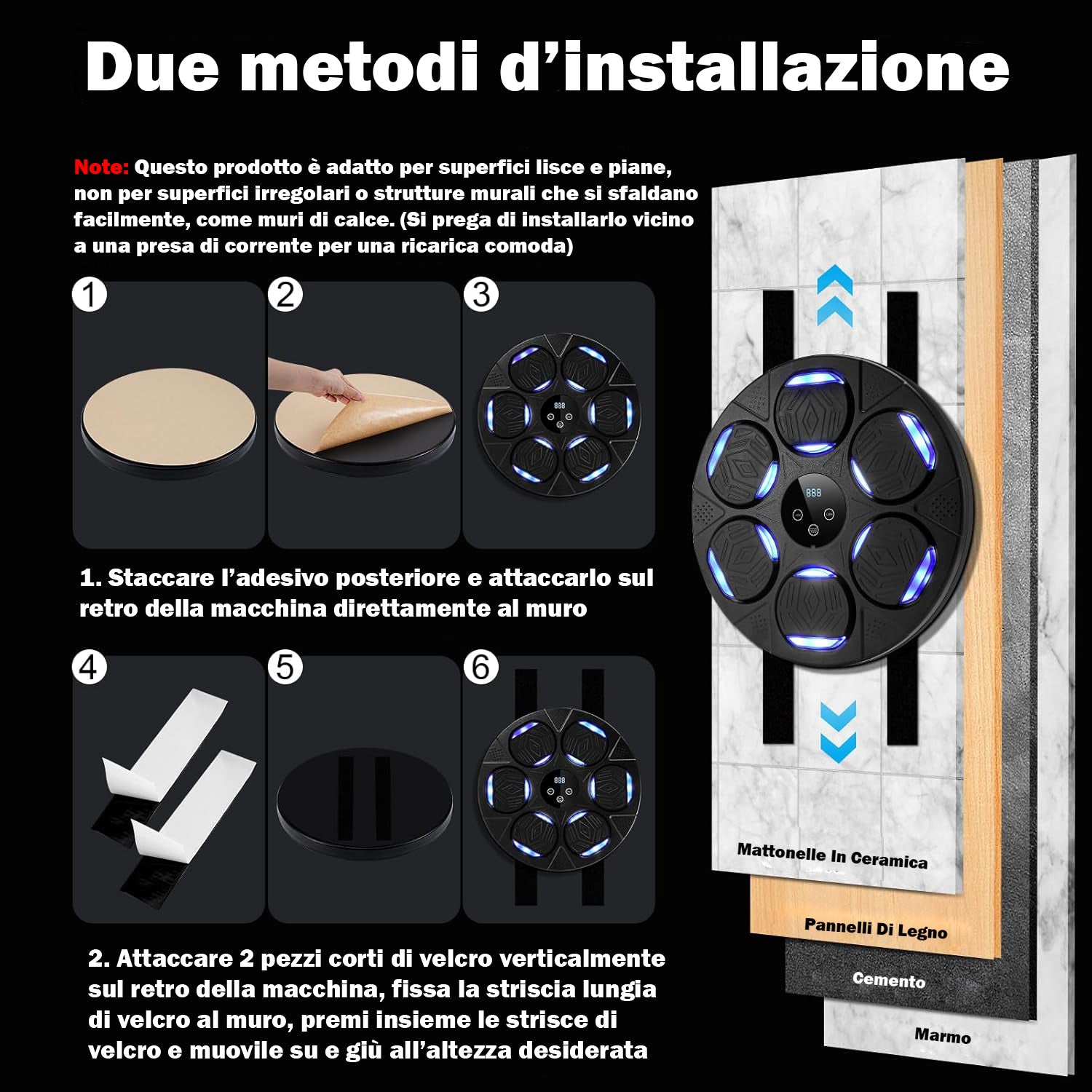 Due metodi d’installazione

Note: Questo prodotto è adatto per superfici lisce e piane, non per superfici irregolari o strutture murali che si sfaldano facilmente, come muri di calce. (Si prega di installarlo vicino a una presa di corrente per una ricarica comoda)

1

2

3

888

1. Staccare l’adesivo posteriore e attaccarlo sul retro della macchina direttamente al muro

4

5

6

888

2. Attaccare 2 pezzi corti di velcro verticalmente sul retro della macchina, fissa la striscia lungia di velcro al muro, premi insieme le strisce di velcro e muovile su e giù all’altezza desiderata

888

Mattonelle In Ceramica

Pannelli Di Legno

Cemento

Marmo